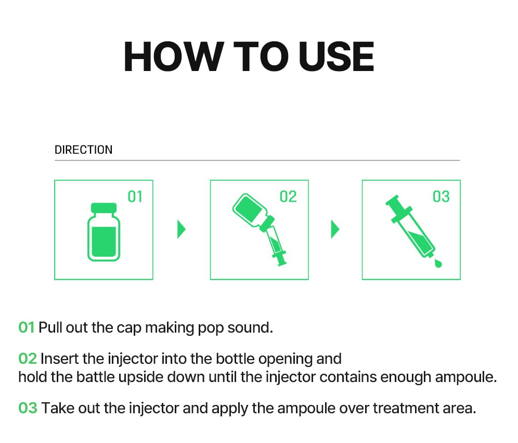 HOW TO USE

DIRECTION

01

02

03

01 Pull out the cap making pop sound.

02 Insert the injector into the bottle opening and hold the battle upside down until the injector contains enough ampoule.

03 Take out the injector and apply the ampoule over treatment area.